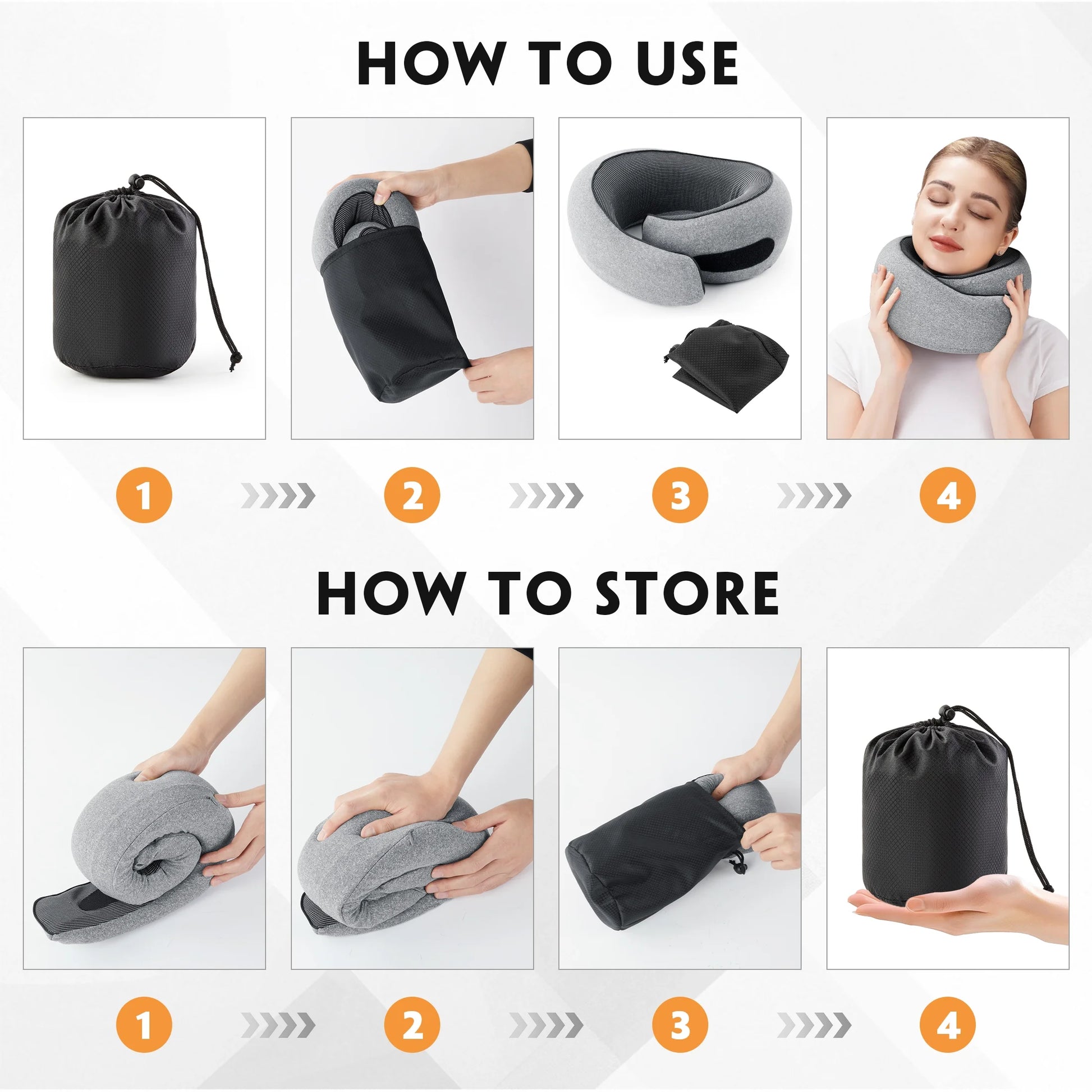 HOW TO USE

1

2

3

4

HOW TO STORE

1

2

3

4